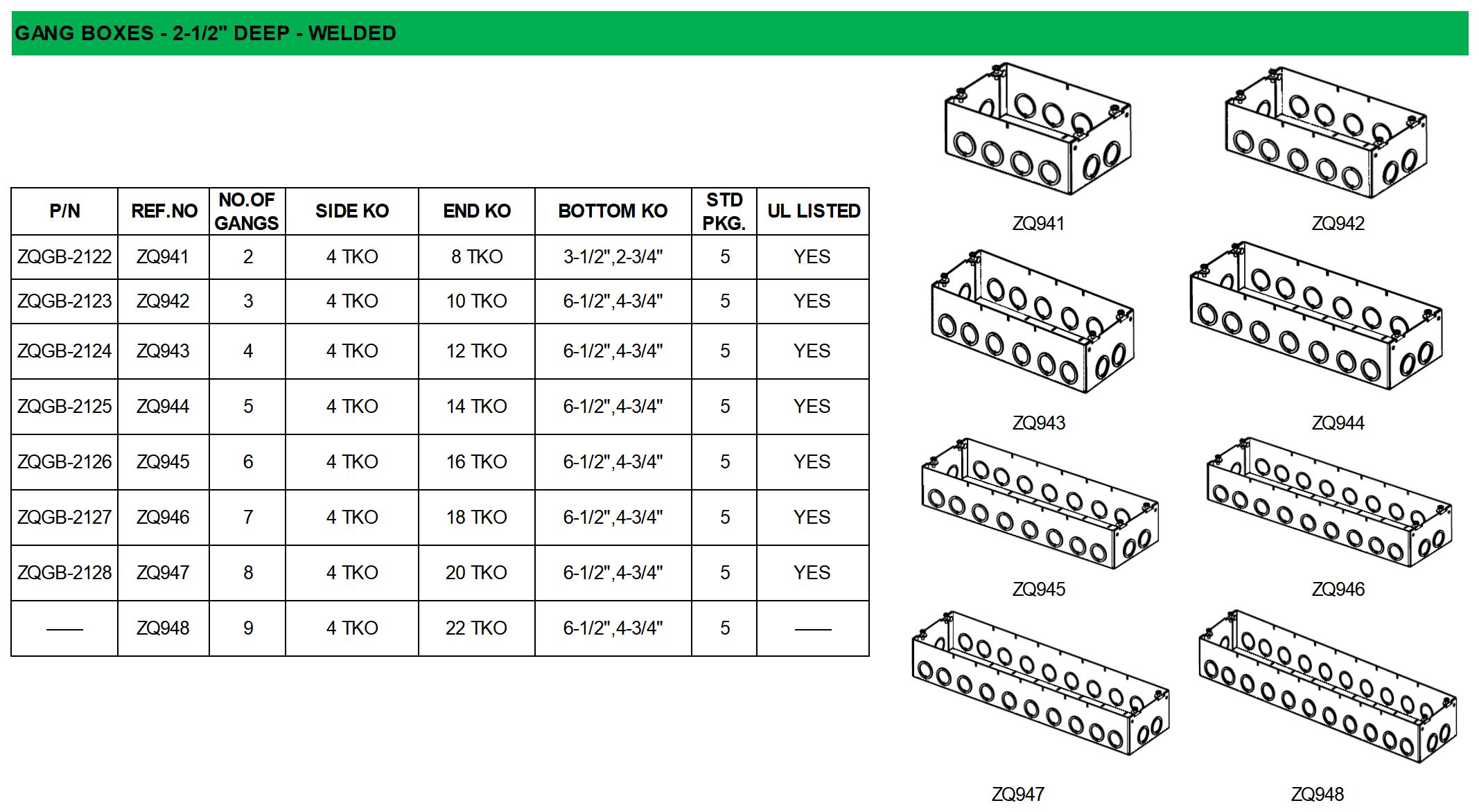 GANG BOXES - 2-1/2" DEEP - WELDED

| P/N | REF.NO | NO.OF GANGS | SIDE KO | END KO | BOTTOM KO | STD PKG. | UL LISTED |
|---|---|---|---|---|---|---|---|
| ZQGB-2122 | ZQ941 | 2 | 4 TKO | 8 TKO | 3-1/2",2-3/4" | 5 | YES |
| ZQGB-2123 | ZQ942 | 3 | 4 TKO | 10 TKO | 6-1/2",4-3/4" | 5 | YES |
| ZQGB-2124 | ZQ943 | 4 | 4 TKO | 12 TKO | 6-1/2",4-3/4" | 5 | YES |
| ZQGB-2125 | ZQ944 | 5 | 4 TKO | 14 TKO | 6-1/2",4-3/4" | 5 | YES |
| ZQGB-2126 | ZQ945 | 6 | 4 TKO | 16 TKO | 6-1/2",4-3/4" | 5 | YES |
| ZQGB-2127 | ZQ946 | 7 | 4 TKO | 18 TKO | 6-1/2",4-3/4" | 5 | YES |
| ZQGB-2128 | ZQ947 | 8 | 4 TKO | 20 TKO | 6-1/2",4-3/4" | 5 | YES |
| —— | ZQ948 | 9 | 4 TKO | 22 TKO | 6-1/2",4-3/4" | 5 | —— |

ZQ941
ZQ942
ZQ943
ZQ944
ZQ945
ZQ946
ZQ947
ZQ948