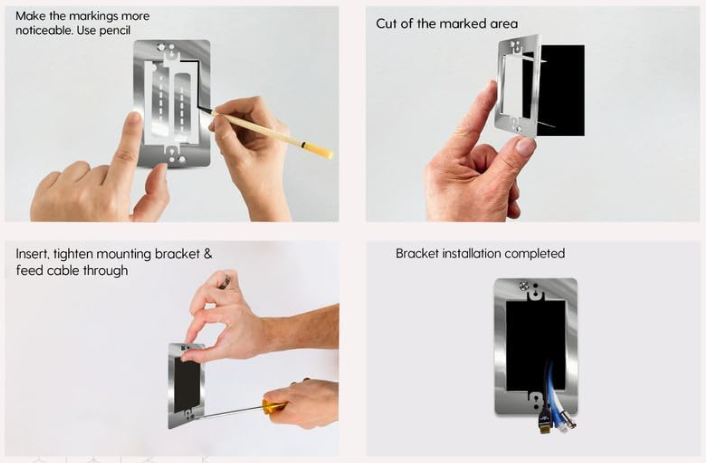 Make the markings more noticeable. Use pencil

Cut of the marked area

Insert, tighten mounting bracket & feed cable through

Bracket installation completed