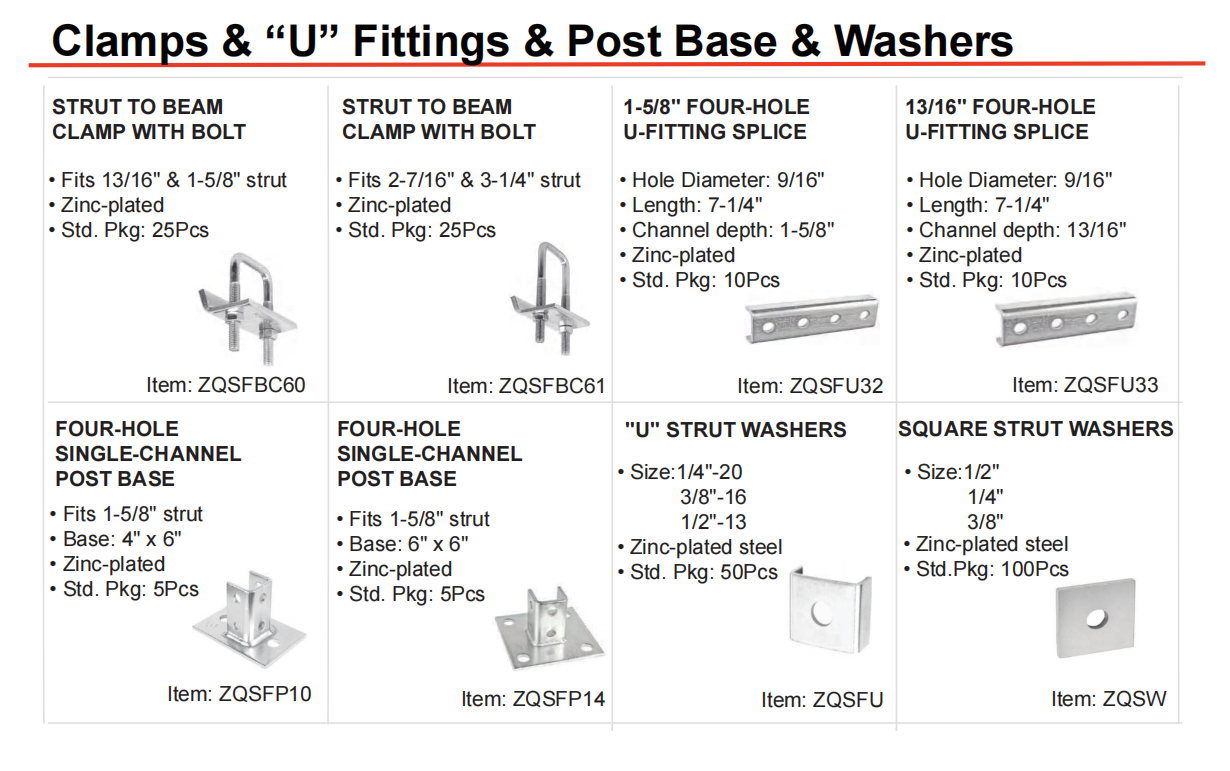 Clamps & “U” Fittings & Post Base & Washers

STRUT TO BEAM CLAMP WITH BOLT

• Fits 13/16" & 1-5/8" strut
• Zinc-plated
• Std. Pkg: 25Pcs

Item: ZQSFBC60

STRUT TO BEAM CLAMP WITH BOLT

• Fits 2-7/16" & 3-1/4" strut
• Zinc-plated
• Std. Pkg: 25Pcs

Item: ZQSFBC61

1-5/8" FOUR-HOLE U-FITTING SPLICE

• Hole Diameter: 9/16"
• Length: 7-1/4"
• Channel depth: 1-5/8"
• Zinc-plated
• Std. Pkg: 10Pcs

Item: ZQSFU32

13/16" FOUR-HOLE U-FITTING SPLICE

• Hole Diameter: 9/16"
• Length: 7-1/4"
• Channel depth: 13/16"
• Zinc-plated
• Std. Pkg: 10Pcs

Item: ZQSFU33

FOUR-HOLE SINGLE-CHANNEL POST BASE

• Fits 1-5/8" strut
• Base: 4" x 6"
• Zinc-plated
• Std. Pkg: 5Pcs

Item: ZQSFP10

FOUR-HOLE SINGLE-CHANNEL POST BASE

• Fits 1-5/8" strut
• Base: 6" x 6"
• Zinc-plated
• Std. Pkg: 5Pcs

Item: ZQSFP14

"U" STRUT WASHERS

• Size:1/4"-20
3/8"-16
1/2"-13
• Zinc-plated steel
• Std. Pkg: 50Pcs

Item: ZQSFU

SQUARE STRUT WASHERS

• Size:1/2"
1/4"
3/8"
• Zinc-plated steel
• Std.Pkg: 100Pcs

Item: ZQSW