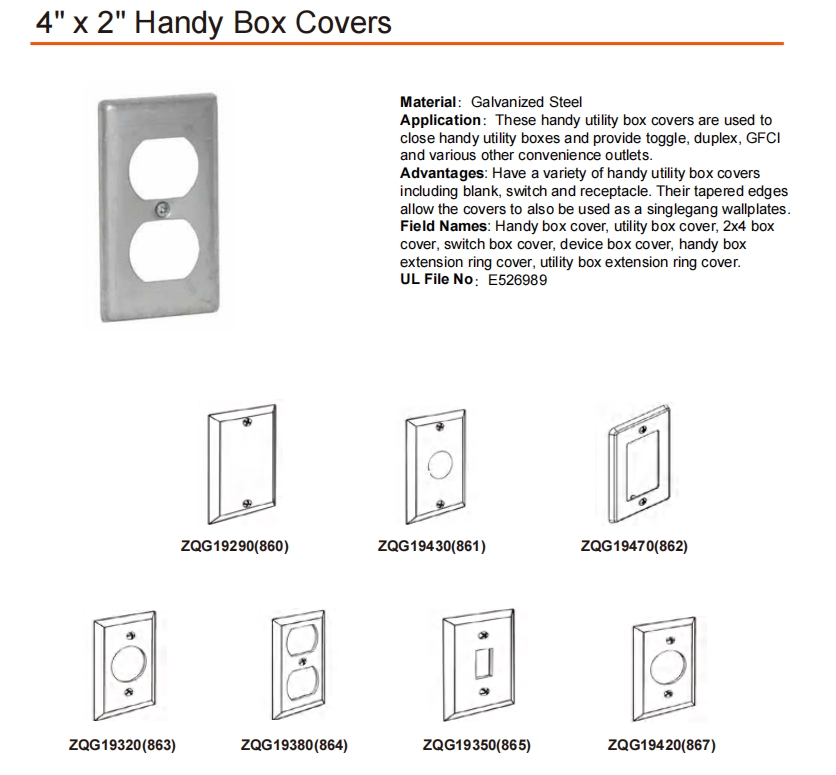 4" x 2" Handy Box Covers

Material: Galvanized Steel
Application: These handy utility box covers are used to close handy utility boxes and provide toggle, duplex, GFCI and various other convenience outlets.
Advantages: Have a variety of handy utility box covers including blank, switch and receptacle. Their tapered edges allow the covers to also be used as a singlegang wallplates.
Field Names: Handy box cover, utility box cover, 2x4 box cover, switch box cover, device box cover, handy box extension ring cover, utility box extension ring cover.
UL File No: E526989

ZQG19290(860)
ZQG19430(861)
ZQG19470(862)

ZQG19320(863)
ZQG19380(864)
ZQG19350(865)
ZQG19420(867)