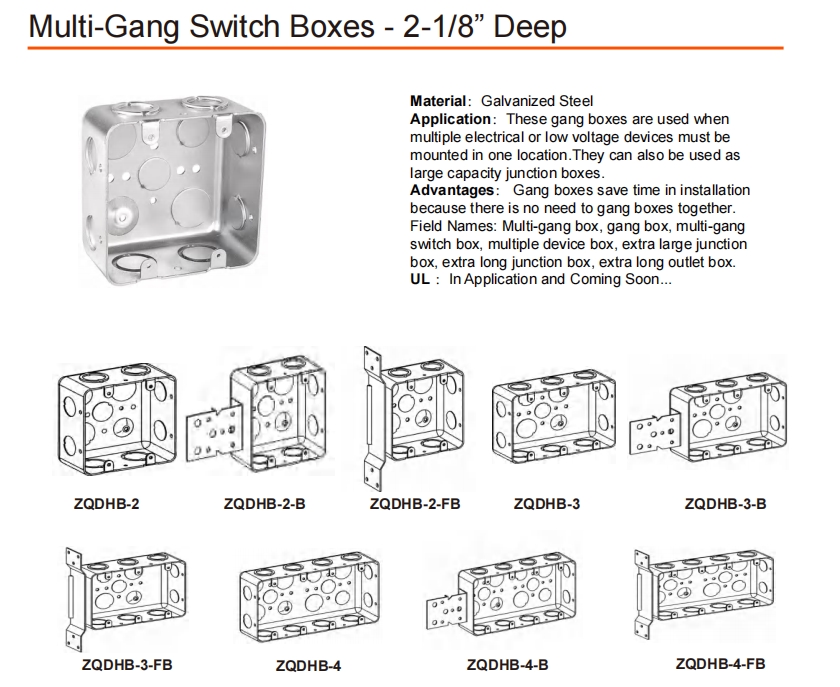 Multi-Gang Switch Boxes - 2-1/8” Deep

Material: Galvanized Steel
Application: These gang boxes are used when multiple electrical or low voltage devices must be mounted in one location.They can also be used as large capacity junction boxes.
Advantages: Gang boxes save time in installation because there is no need to gang boxes together.
Field Names: Multi-gang box, gang box, multi-gang switch box, multiple device box, extra large junction box, extra long junction box, extra long outlet box.
UL : In Application and Coming Soon...

ZQDHB-2
ZQDHB-2-B
ZQDHB-2-FB
ZQDHB-3
ZQDHB-3-B
ZQDHB-3-FB
ZQDHB-4
ZQDHB-4-B
ZQDHB-4-FB