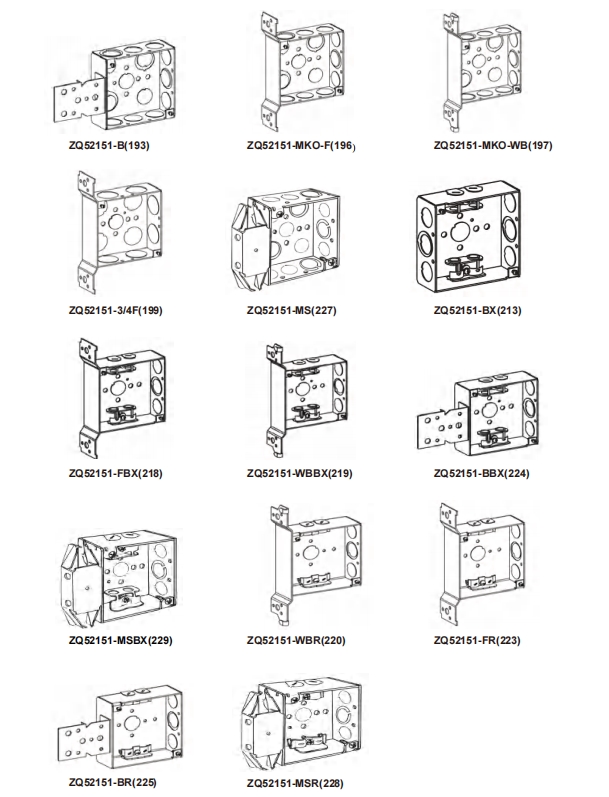 ZQ52151-B(193)

ZQ52151-MKO-F(196)

ZQ52151-MKO-WB(197)

ZQ52151-3/4F(199)

ZQ52151-MS(227)

ZQ52151-BX(213)

ZQ52151-FBX(218)

ZQ52151-WBBX(219)

ZQ52151-BBX(224)

ZQ52151-MSBX(229)

ZQ52151-WBR(220)

ZQ52151-FR(223)

ZQ52151-BR(225)

ZQ52151-MSR(228)