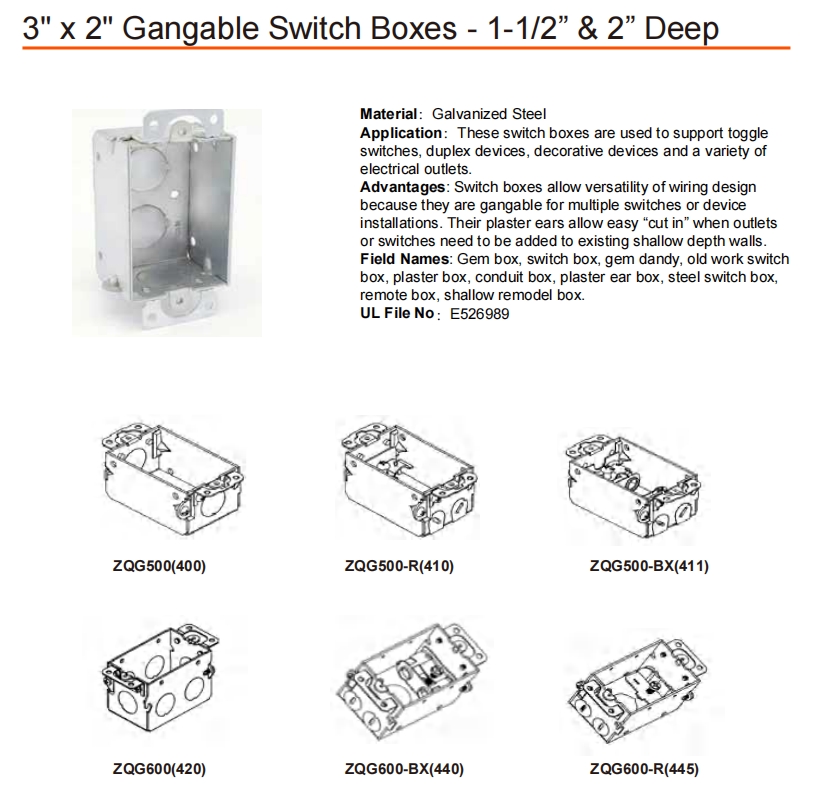 3" x 2" Gangable Switch Boxes - 1-1/2” & 2” Deep

Material: Galvanized Steel
Application: These switch boxes are used to support toggle switches, duplex devices, decorative devices and a variety of electrical outlets.
Advantages: Switch boxes allow versatility of wiring design because they are gangable for multiple switches or device installations. Their plaster ears allow easy “cut in” when outlets or switches need to be added to existing shallow depth walls.
Field Names: Gem box, switch box, gem dandy, old work switch box, plaster box, conduit box, plaster ear box, steel switch box, remote box, shallow remodel box.
UL File No: E526989

ZQG500(400)

ZQG500-R(410)

ZQG500-BX(411)

ZQG600(420)

ZQG600-BX(440)

ZQG600-R(445)